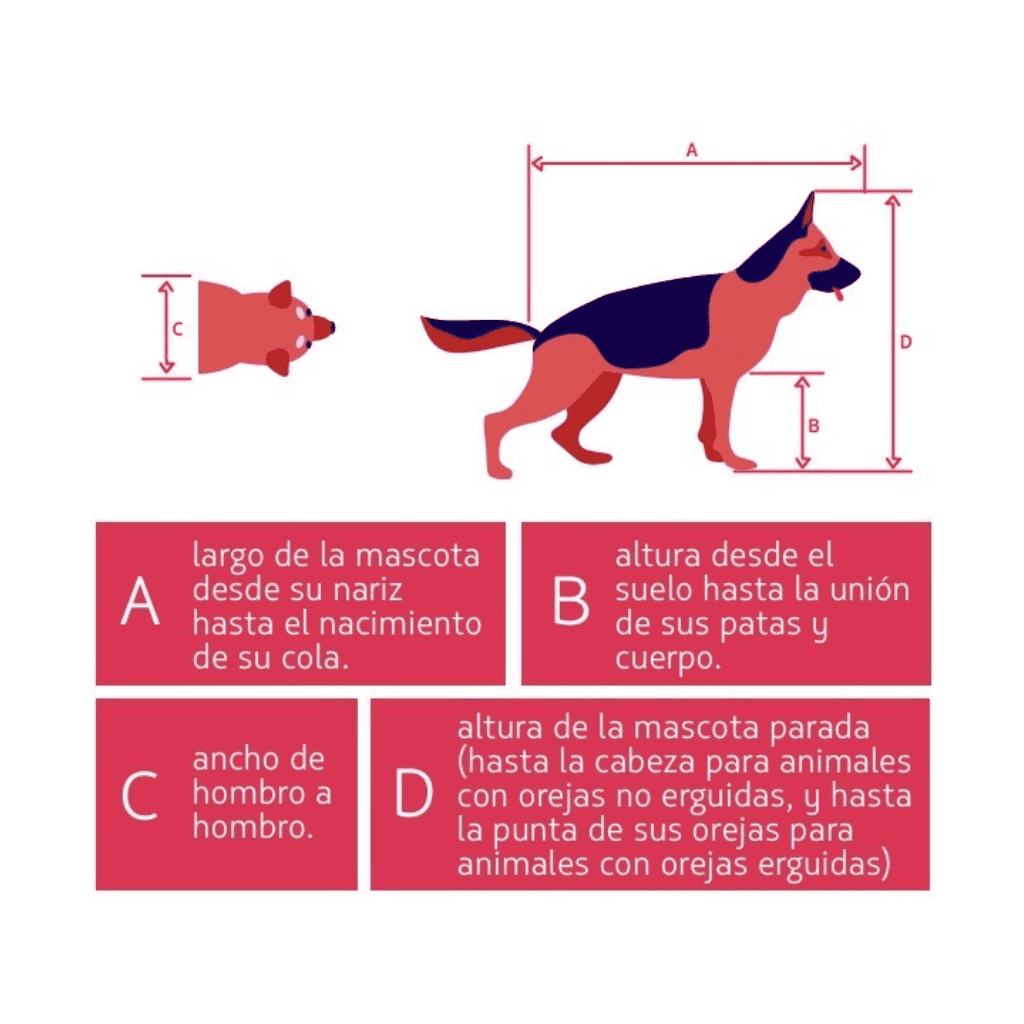 A

C

D

B

A largo de la mascota desde su nariz hasta el nacimiento de su cola.

B altura desde el suelo hasta la unión de sus patas y cuerpo.

C ancho de hombro a hombro.

D altura de la mascota parada (hasta la cabeza para animales con orejas no erguidas, y hasta la punta de sus orejas para animales con orejas erguidas)